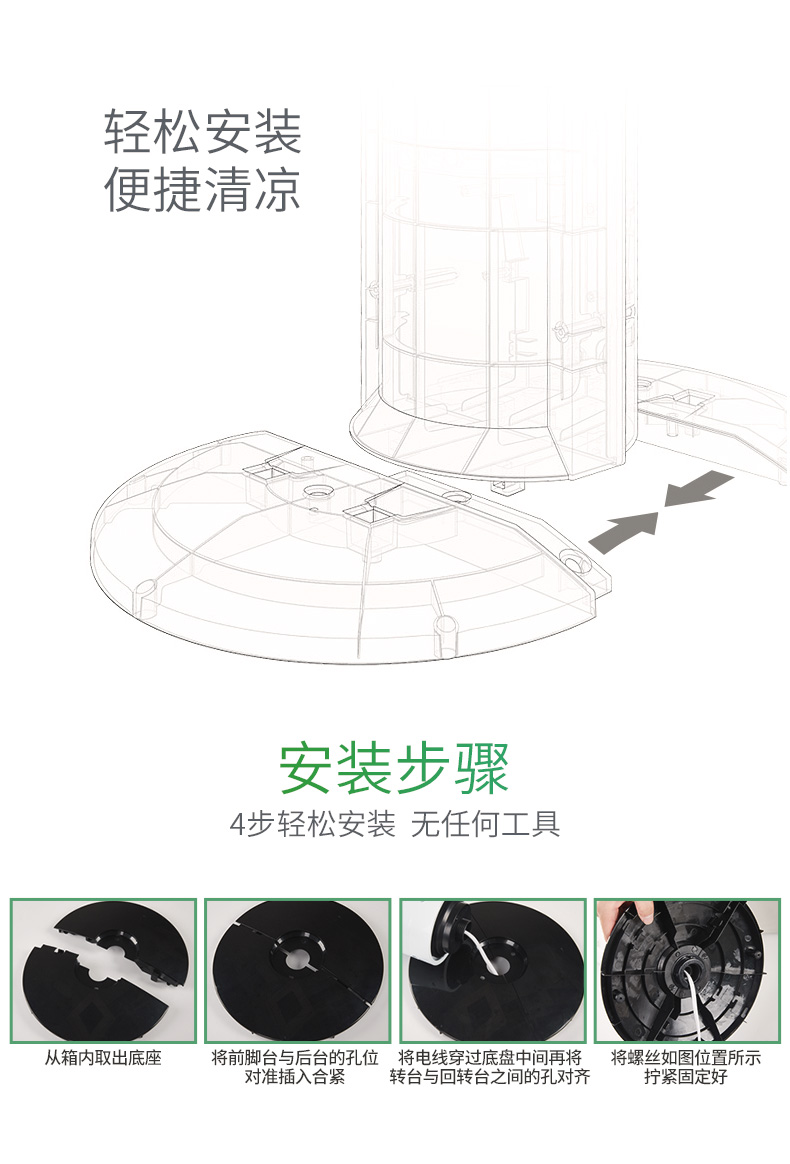 轻松安装
便捷清凉

安装步骤
4步轻松安装 无任何工具

从箱内取出底座

将前脚台与后台的孔位对准插入合紧

将电线穿过底盘中间再将转台与回转台之间的孔对齐

将螺丝如图位置所示拧紧固定好